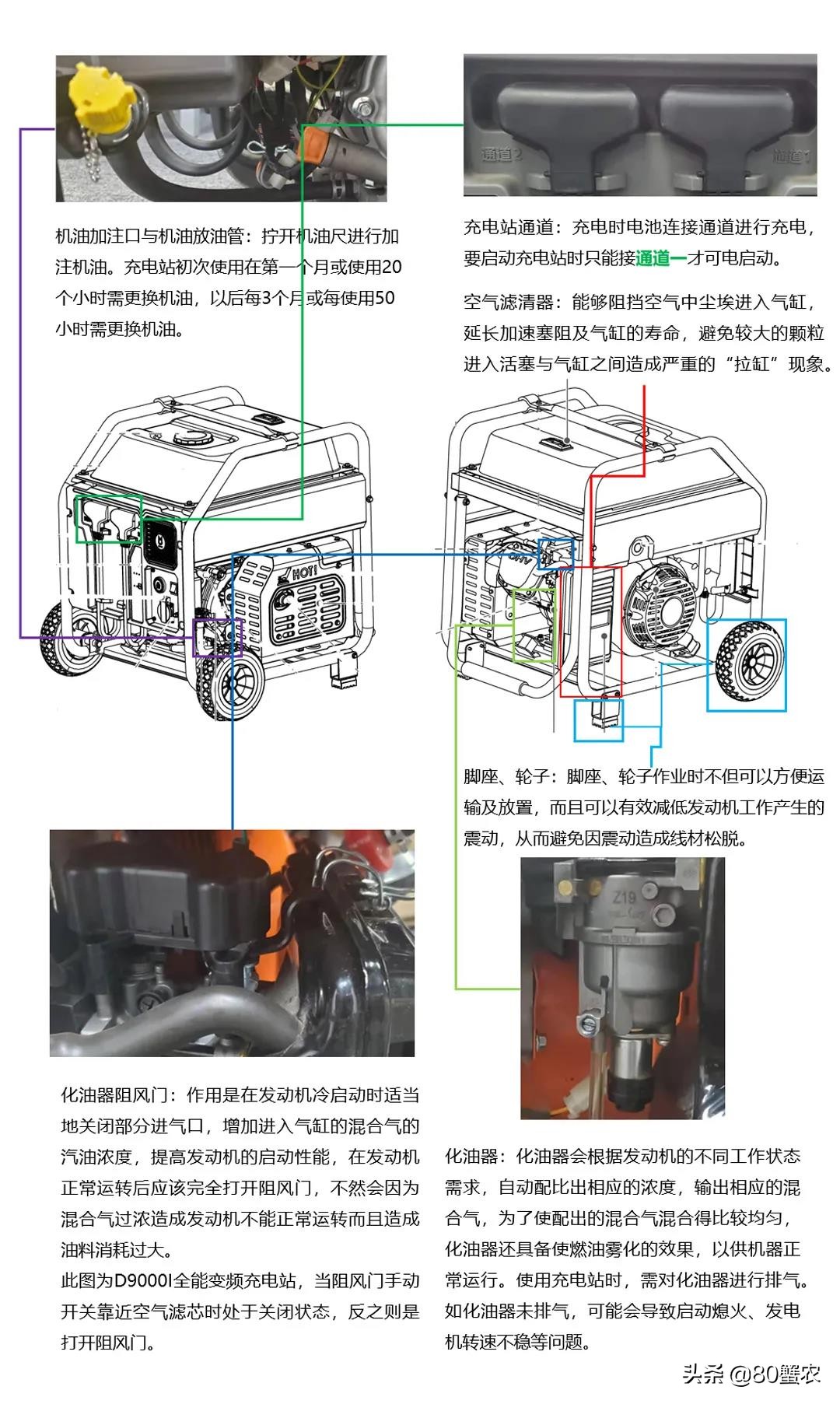 通道2

通道1

机油加注口与机油放油管：拧开机油尺进行加注机油。充电站初次使用在第一个月或使用20个小时需更换机油，以后每3个月或每使用50小时需更换机油。

充电站通道：充电时电池连接通道进行充电，要启动充电站时只能接通道一才可电启动。

空气滤清器：能够阻挡空气中尘埃进入气缸，延长加速塞阻及气缸的寿命，避免较大的颗粒进入活塞与气缸之间造成严重的“拉缸”现象。

HOT!

OHV

脚座、轮子：脚座、轮子作业时不但可以方便运输及放置，而且可以有效减低发动机工作产生的震动，从而避免因震动造成线材松脱。

Z19

化油器阻风门：作用是在发动机冷启动时适当地关闭部分进气口，增加进入气缸的混合气的汽油浓度，提高发动机的启动性能，在发动机正常运转后应该完全打开阻风门，不然会因为混合气过浓造成发动机不能正常运转而且造成油料消耗过大。
此图为D9000I全能变频充电站，当阻风门手动开关靠近空气滤芯时处于关闭状态，反之则是打开阻风门。

化油器：化油器会根据发动机的不同工作状态需求，自动配比出相应的浓度，输出相应的混合气，为了使配出的混合气混合得比较均匀，化油器还具备使燃油雾化的效果，以供机器正常运行。使用充电站时，需对化油器进行排气。如化油器未排气，可能会导致启动熄火、发电机转速不稳等问题。

头条 @80蟹农